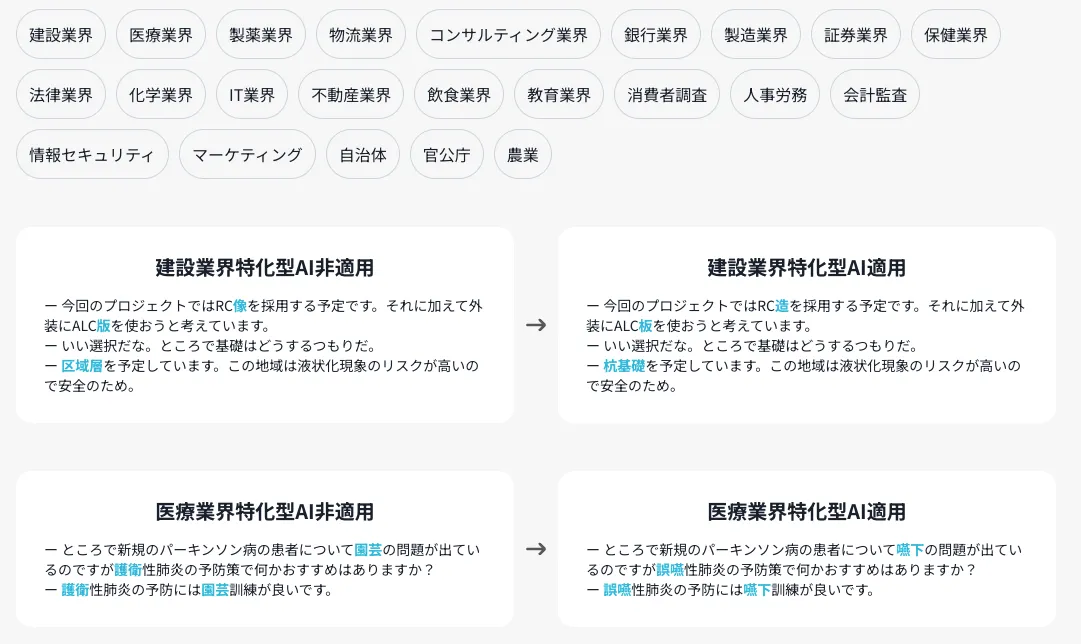 建設業界 医療業界 製薬業界 物流業界 コンサルティング業界 銀行業界 製造業界 証券業界 保健業界

法律業界 化学業界 IT業界 不動産業界 飲食業界 教育業界 消費者調査 人事労務 会計監査

情報セキュリティ マーケティング 自治体 官公庁 農業

建設業界特化型AI非適用

ー 今回のプロジェクトではRC像を採用する予定です。それに加えて外装にALC版を使おうと考えています。
ー いい選択だな。ところで基礎はどうするつもりだ。
ー 区域層を予定しています。この地域は液状化現象のリスクが高いので安全のため。

→

建設業界特化型AI適用

ー 今回のプロジェクトではRC造を採用する予定です。それに加えて外装にALC板を使おうと考えています。
ー いい選択だな。ところで基礎はどうするつもりだ。
ー 杭基礎を予定しています。この地域は液状化現象のリスクが高いので安全のため。

医療業界特化型AI非適用

ー ところで新規のパーキンソン病の患者について園芸の問題が出ているのですが護衛性肺炎の予防策で何かおすすめはありますか？
ー 護衛性肺炎の予防には園芸訓練が良いです。

→

医療業界特化型AI適用

ー ところで新規のパーキンソン病の患者について嚥下の問題が出ているのですが誤嚥性肺炎の予防策で何かおすすめはありますか？
ー 誤嚥性肺炎の予防には嚥下訓練が良いです。